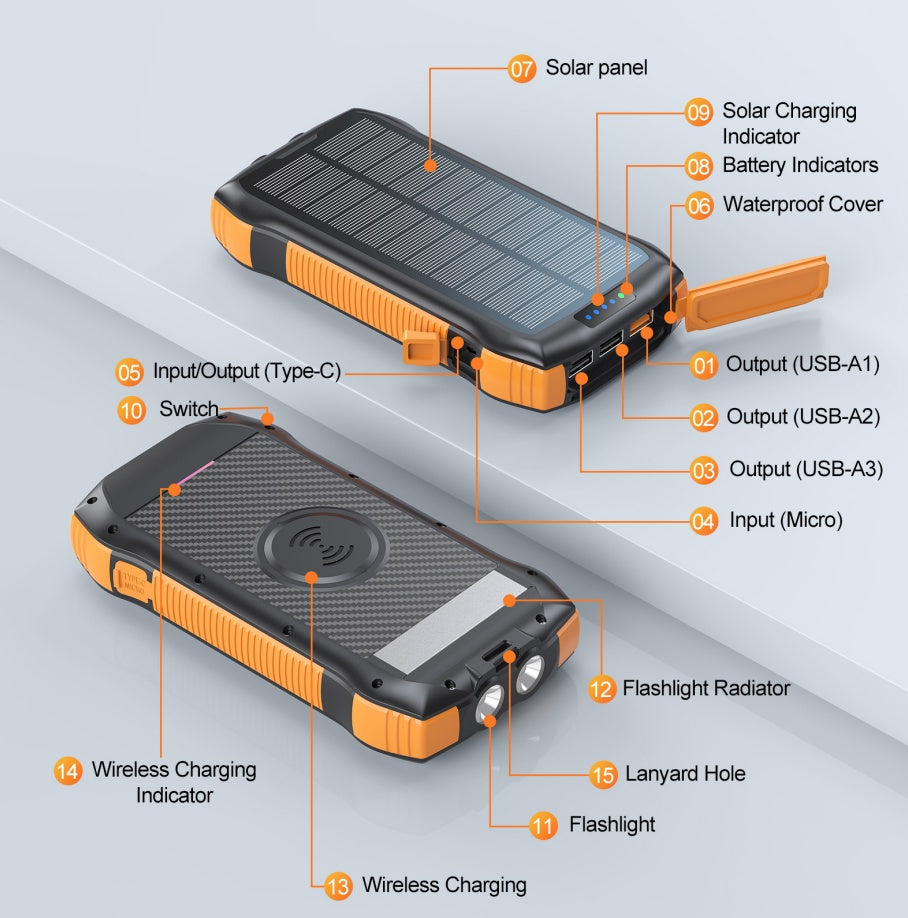 07 Solar panel

09 Solar Charging Indicator

08 Battery Indicators

06 Waterproof Cover

05 Input/Output (Type-C)

10 Switch

01 Output (USB-A1)

02 Output (USB-A2)

03 Output (USB-A3)

04 Input (Micro)

12 Flashlight Radiator

14 Wireless Charging Indicator

15 Lanyard Hole

11 Flashlight

13 Wireless Charging